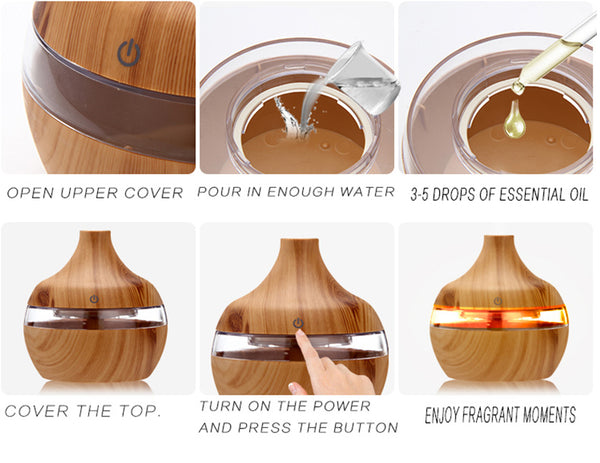 OPEN UPPER COVER

POUR IN ENOUGH WATER

3-5 DROPS OF ESSENTIAL OIL

COVER THE TOP.

TURN ON THE POWER AND PRESS THE BUTTON

ENJOY FRAGRANT MOMENTS